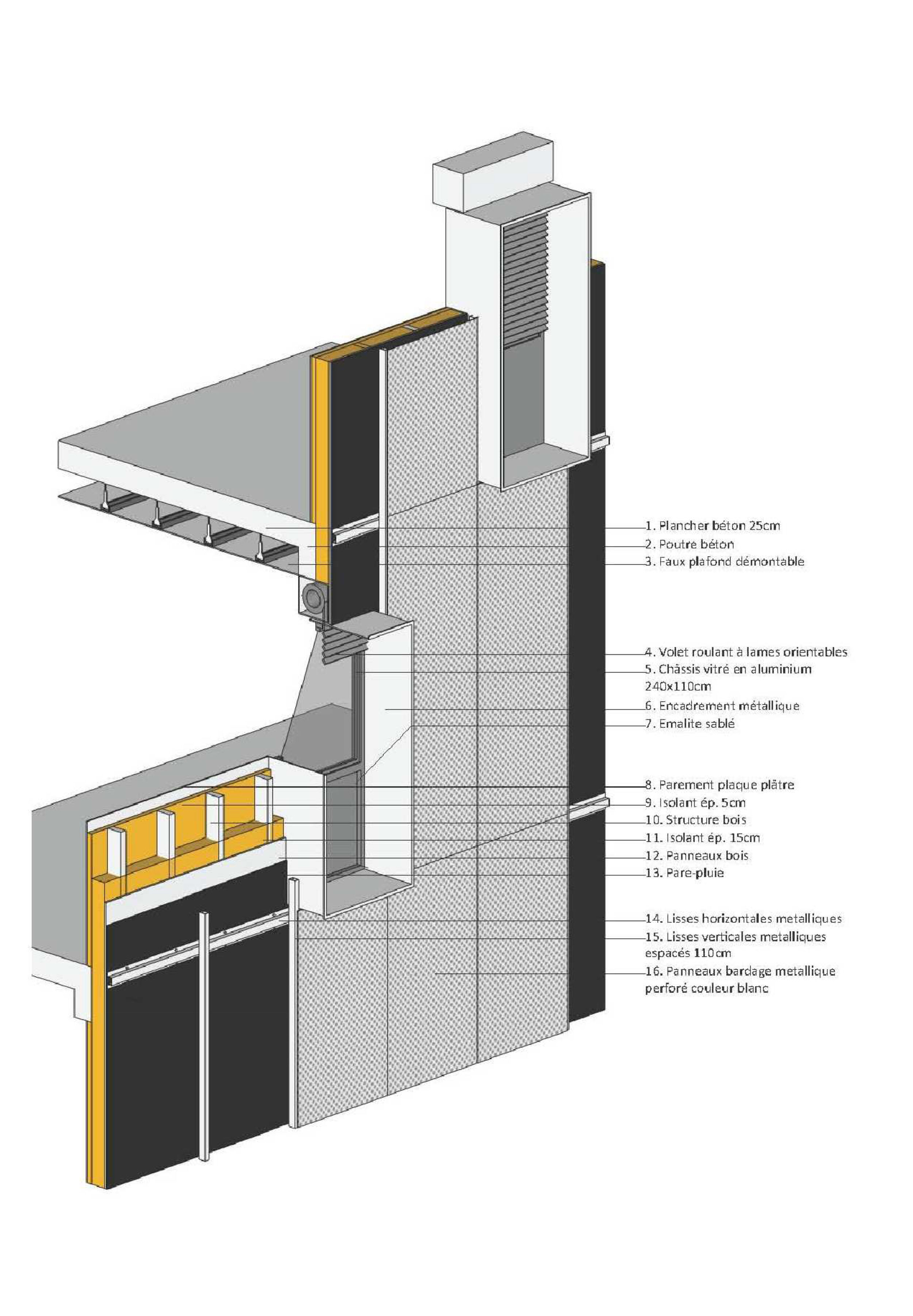 1. Plancher béton 25cm
2. Poutre béton
3. Faux plafond démontable

4. Volet roulant à lames orientables
5. Châssis vitré en aluminium 240x110cm
6. Encadrement métallique
7. Emalite sablé

8. Parement plaque plâtre
9. Isolant ép. 5cm
10. Structure bois
11. Isolant ép. 15cm
12. Panneaux bois
13. Pare-pluie

14. Lisses horizontales metalliques
15. Lisses verticales metalliques espacés 110cm
16. Panneaux bardage metallique perforé couleur blanc